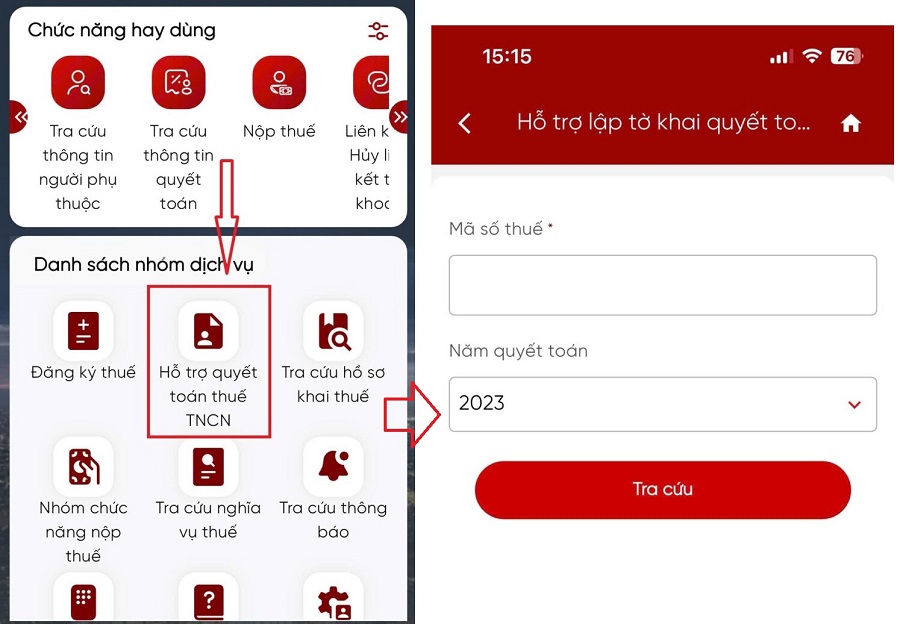 Chức năng hay dùng

Tra cứu thông tin người phụ thuộc

Tra cứu thông tin quyết toán

Nộp thuế

Liên k Hủy li kết t khoc

Danh sách nhóm dịch vụ

Đăng ký thuế

Hỗ trợ quyết toán thuế TNCN

Tra cứu hồ sơ khai thuế

Nhóm chức năng nộp thuế

Tra cứu nghĩa vụ thuế

Tra cứu thông báo

15:15

76

Hỗ trợ lập tờ khai quyết to...

Mã số thuế *

Năm quyết toán

2023

Tra cứu