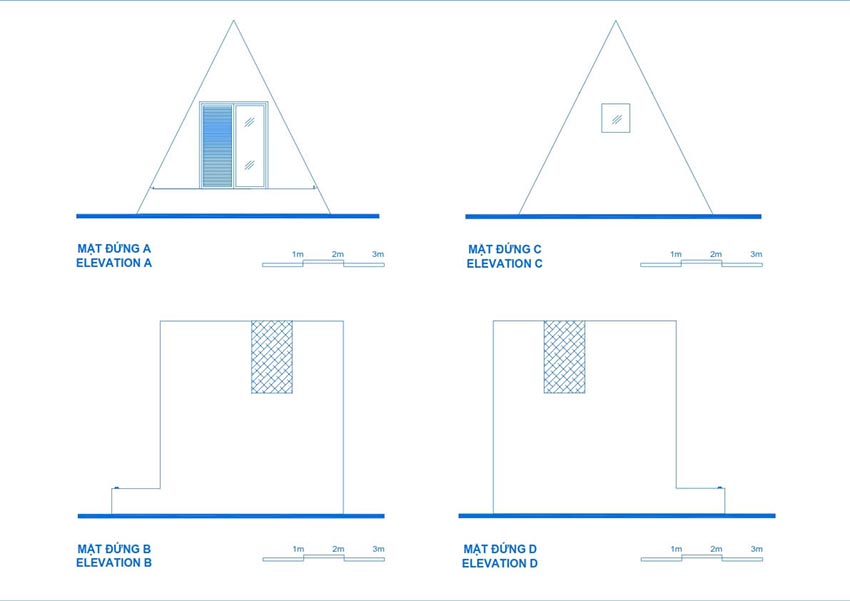 MẶT ĐỨNG A
ELEVATION A

1m 2m 3m

MẶT ĐỨNG C
ELEVATION C

1m 2m 3m

MẶT ĐỨNG B
ELEVATION B

1m 2m 3m

MẶT ĐỨNG D
ELEVATION D

1m 2m 3m