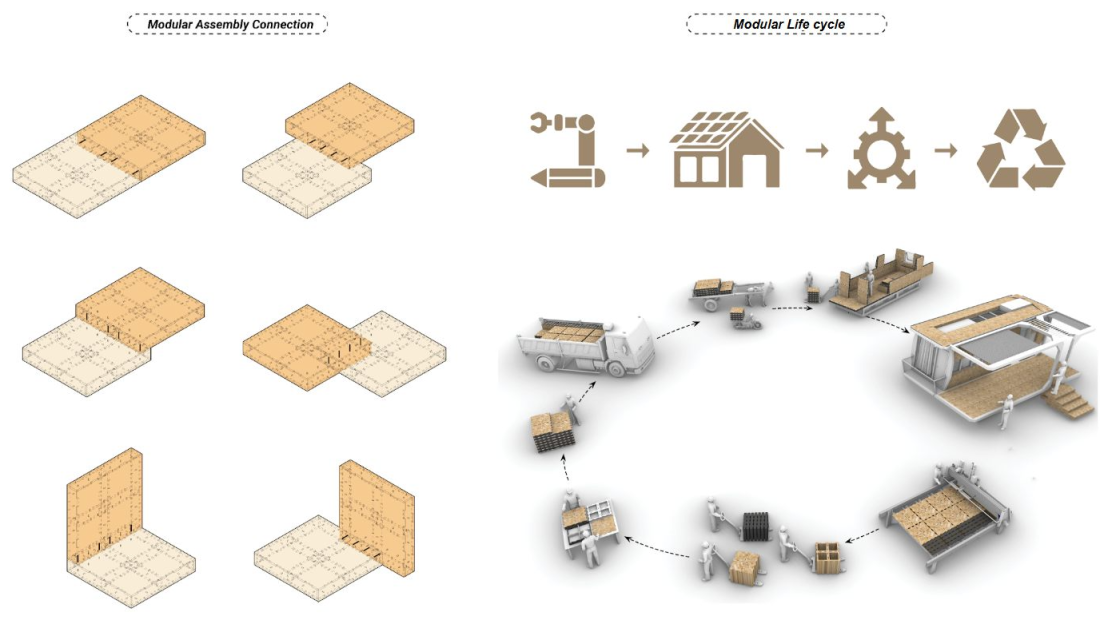 Modular Assembly Connection

Modular Life cycle