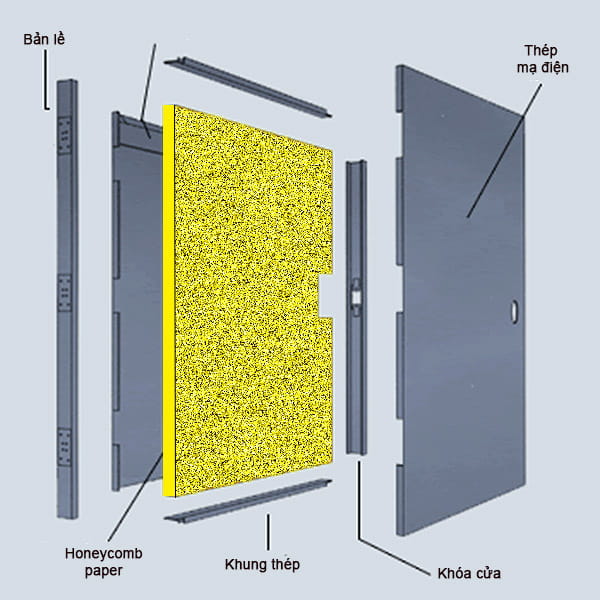 Bản lề

Thép mạ điện

Honeycomb paper

Khung thép

Khóa cửa